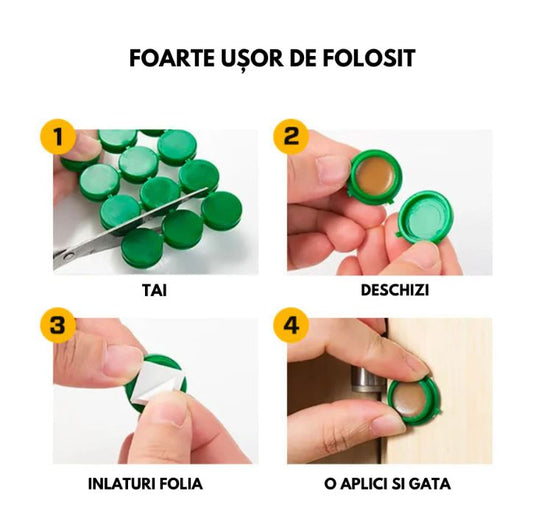 FOARTE UȘOR DE FOLOSIT

1

TAI

2

DESCHIZI

3

INLATURI FOLIA

4

O APLICI SI GATA